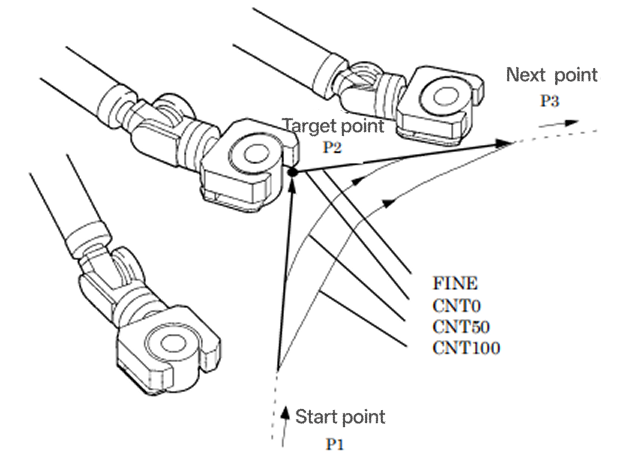 Next point
P3

Target point
P2

FINE
CNT0
CNT50
CNT100

Start point
P1