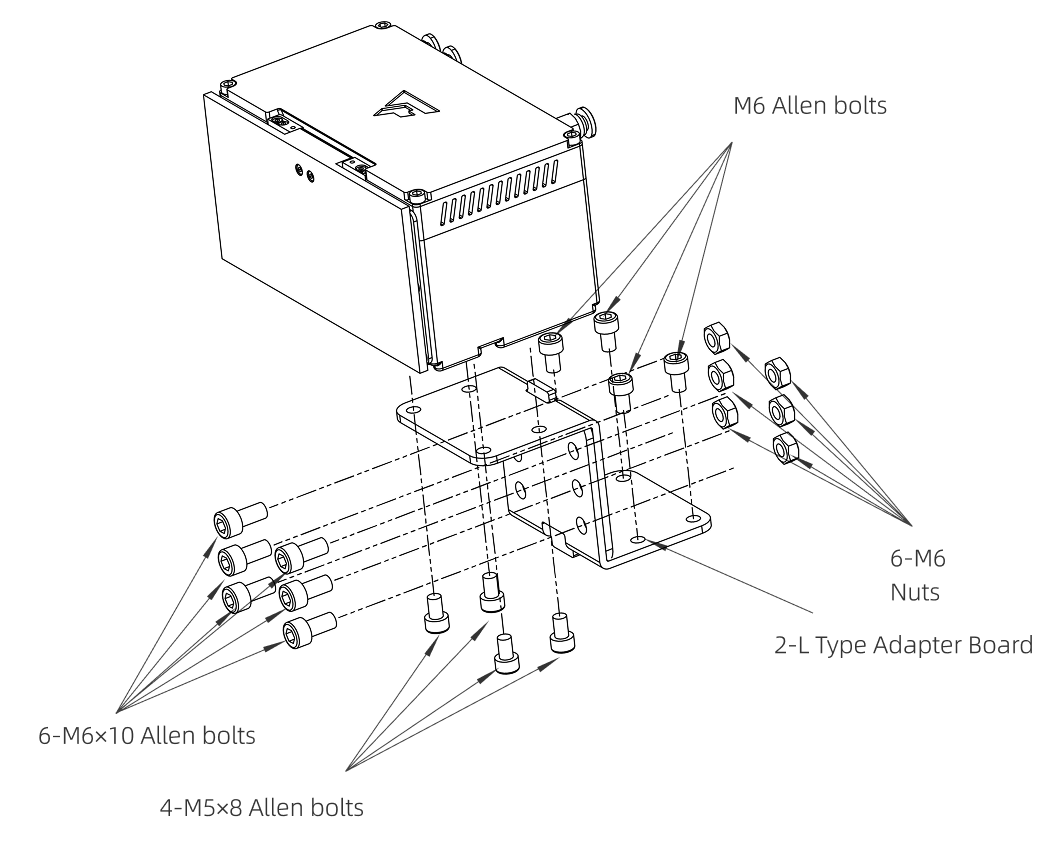 M6 Allen bolts

6-M6
Nuts

2-L Type Adapter Board

6-M6×10 Allen bolts

4-M5×8 Allen bolts