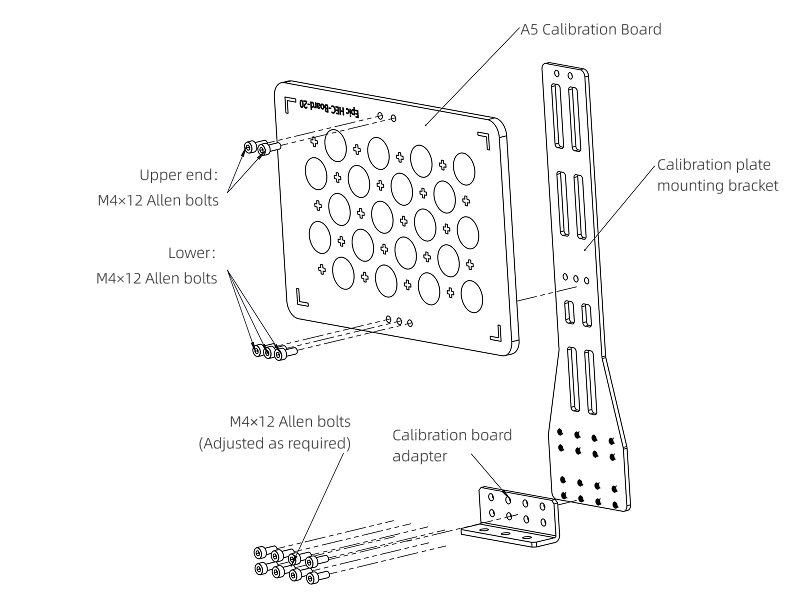 A5 Calibration Board

Epic HEC-Board-20

Upper end：
M4×12 Allen bolts

Calibration plate
mounting bracket

Lower：
M4×12 Allen bolts

M4×12 Allen bolts
(Adjusted as required)

Calibration board
adapter