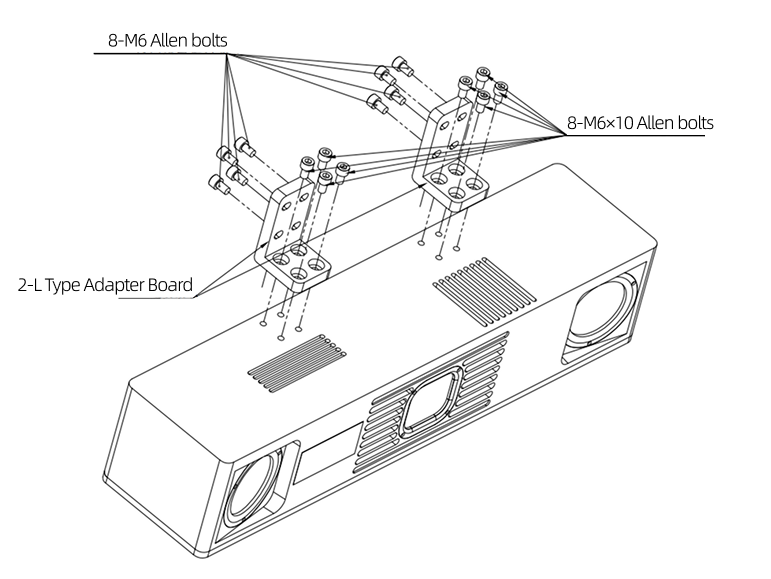 8-M6 Allen bolts

8-M6×10 Allen bolts

2-L Type Adapter Board