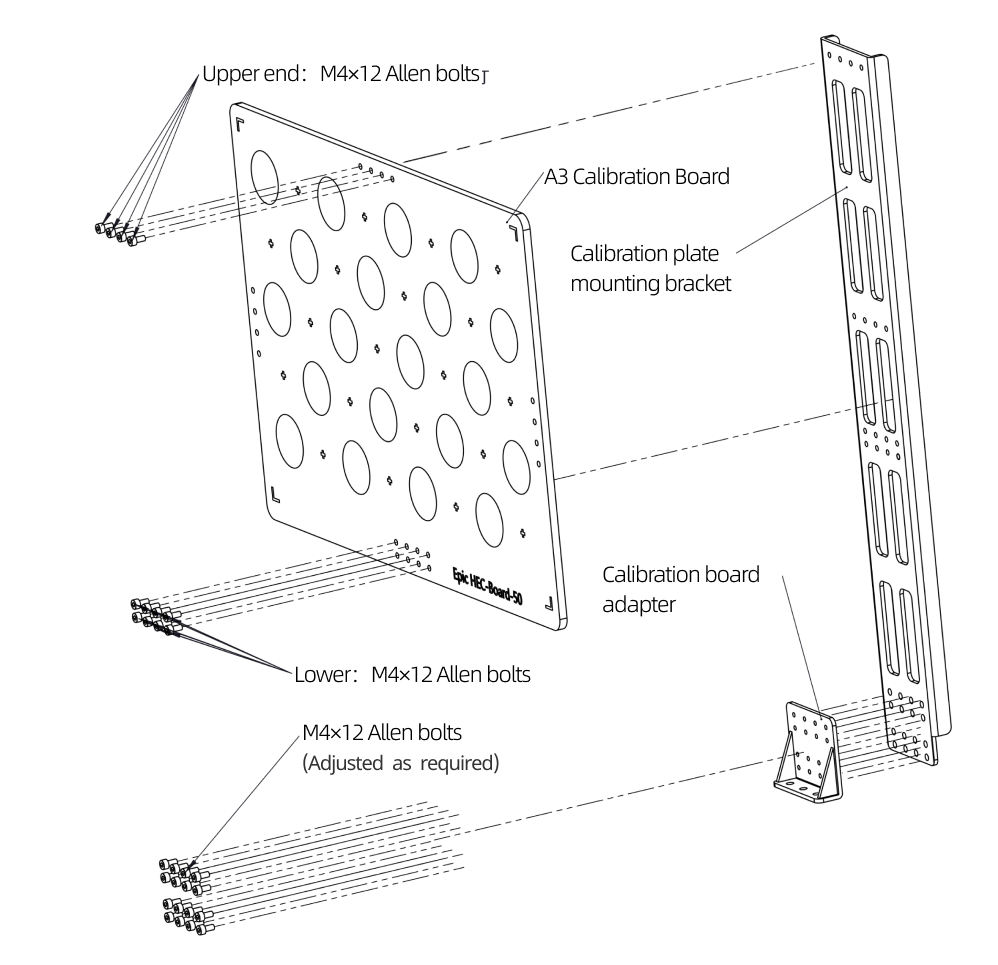 Upper end: M4×12 Allen bolts

A3 Calibration Board

Calibration plate mounting bracket

Epic HEC-Board-50

Calibration board adapter

Lower: M4×12 Allen bolts

M4×12 Allen bolts
(Adjusted as required)