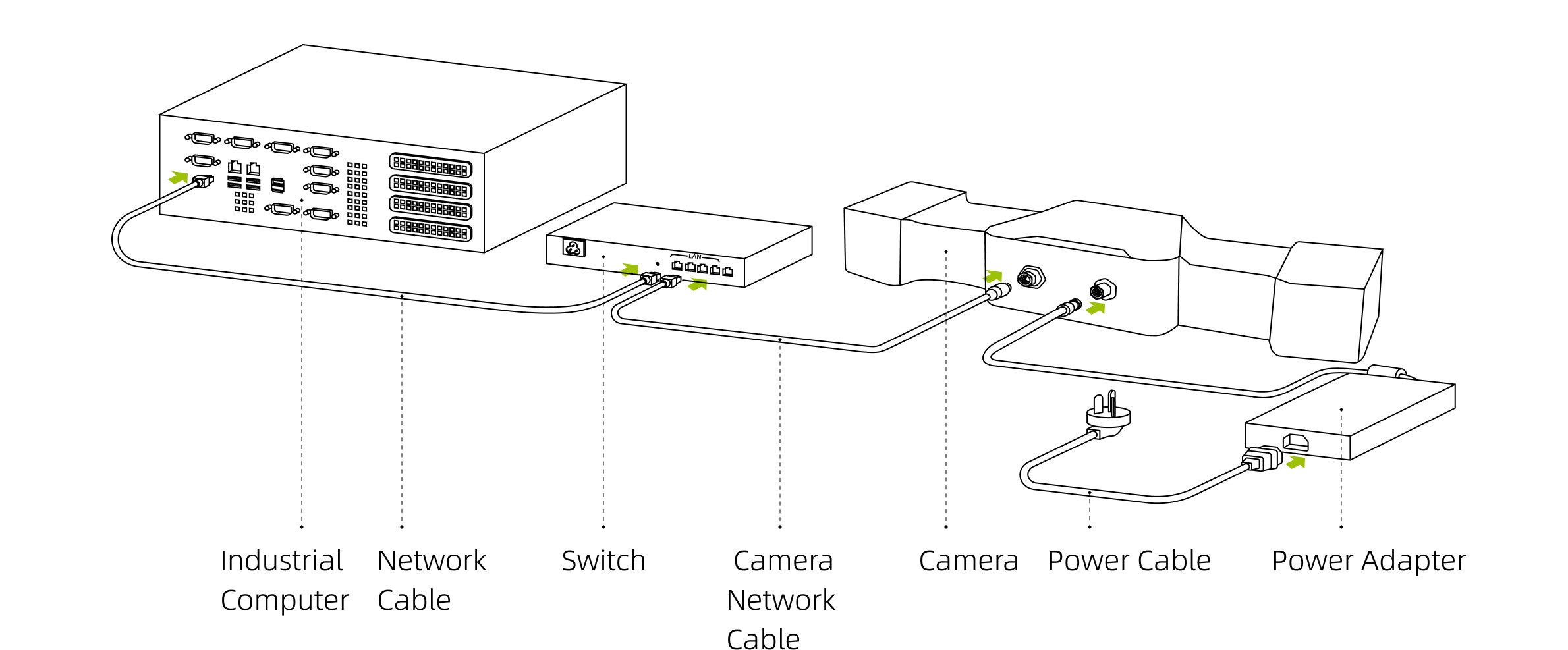 LAN

Industrial Computer

Network Cable

Switch

Camera Network Cable

Camera

Power Cable

Power Adapter