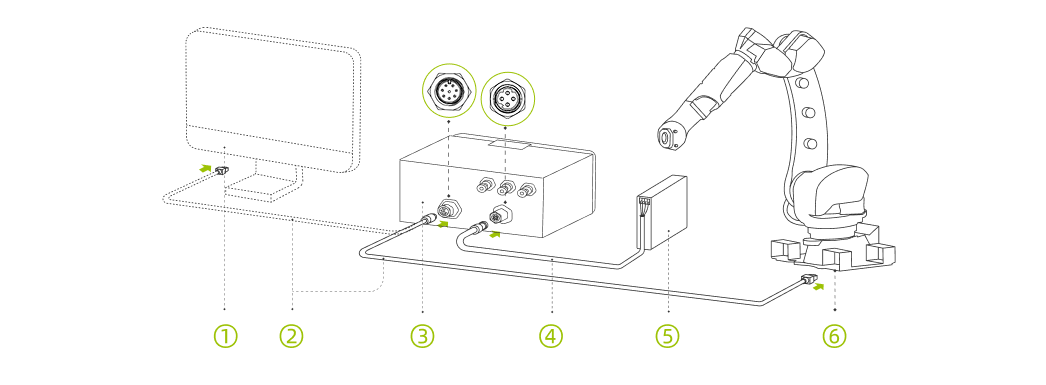 ① ② ③ ④ ⑤ ⑥