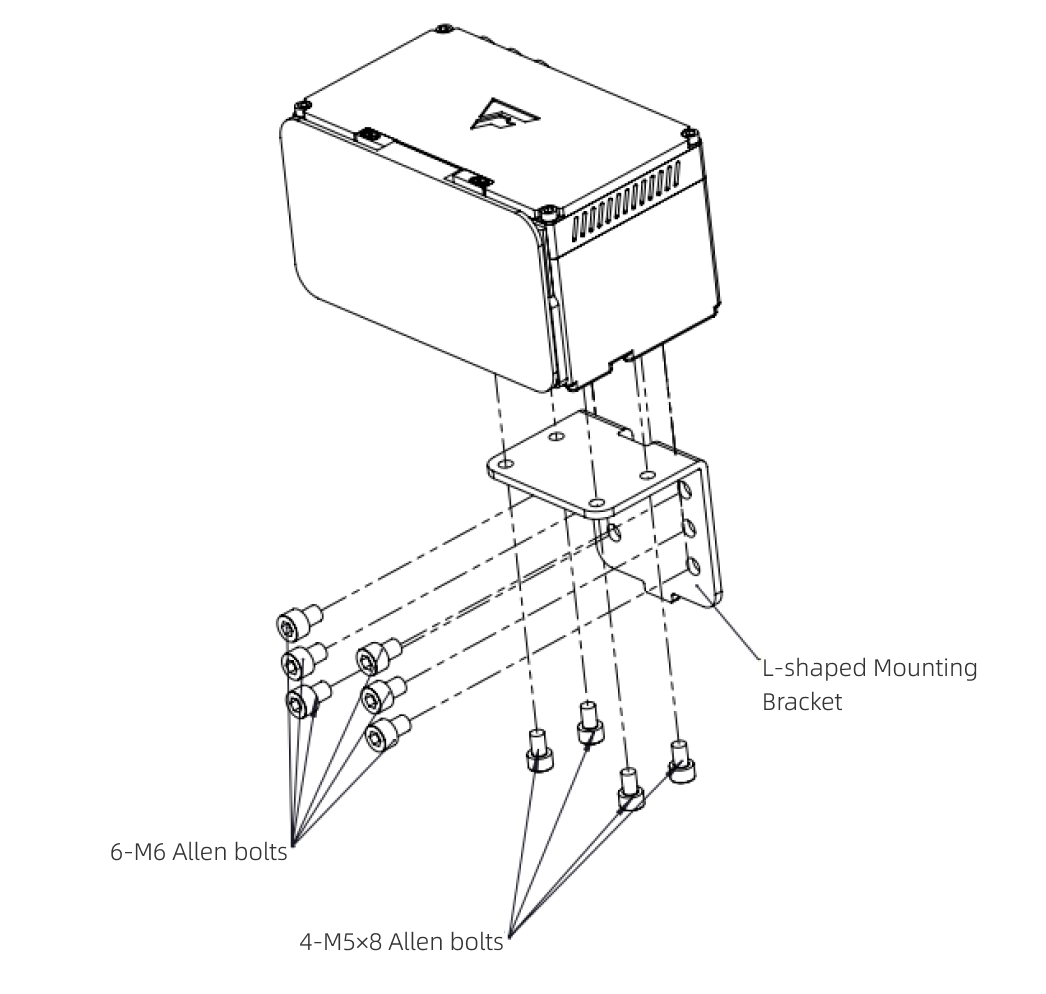 L-shaped Mounting Bracket

6-M6 Allen bolts

4-M5×8 Allen bolts