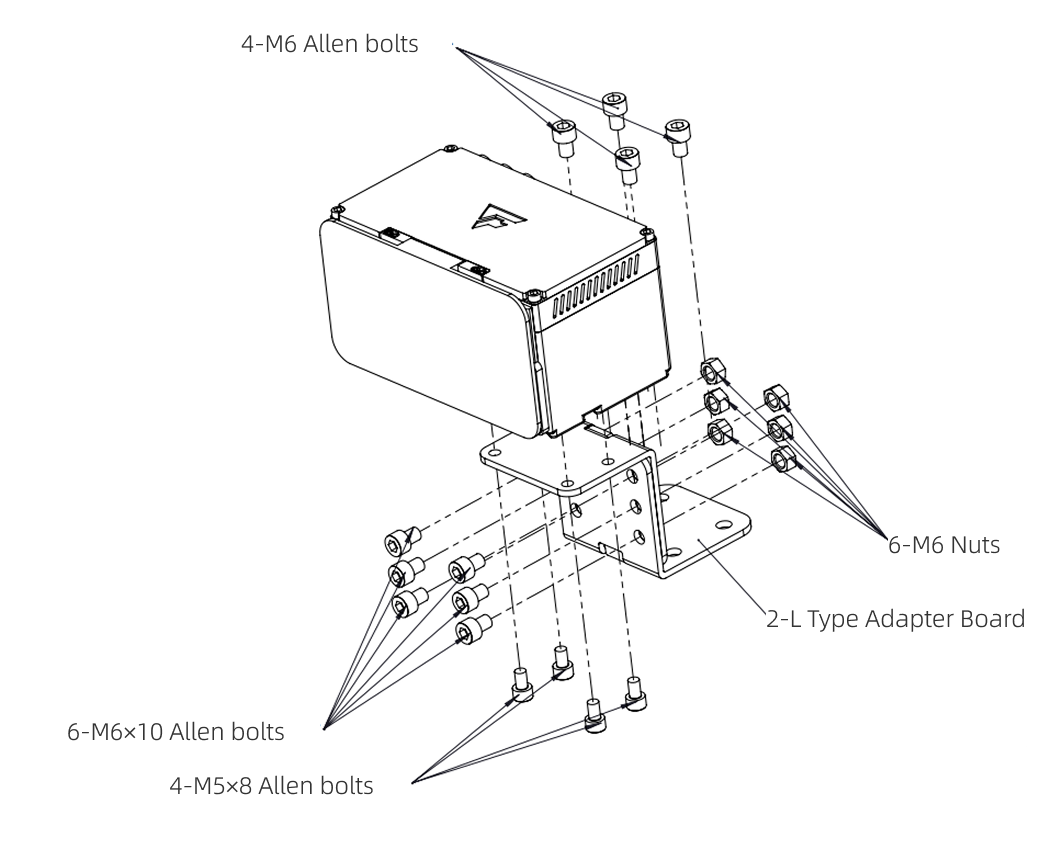 4-M6 Allen bolts

6-M6 Nuts

2-L Type Adapter Board

6-M6×10 Allen bolts

4-M5×8 Allen bolts