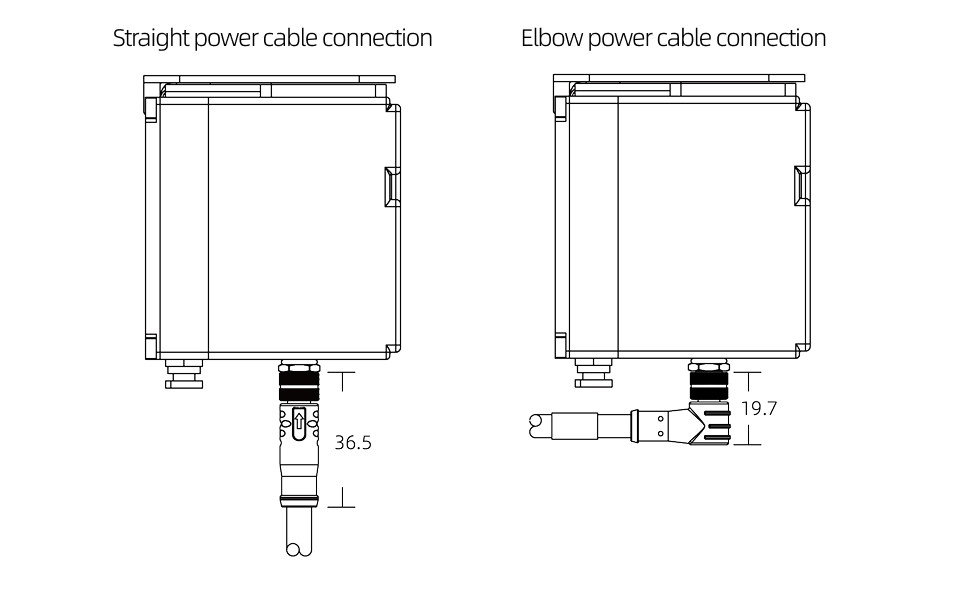 Straight power cable connection

36.5

Elbow power cable connection

19.7