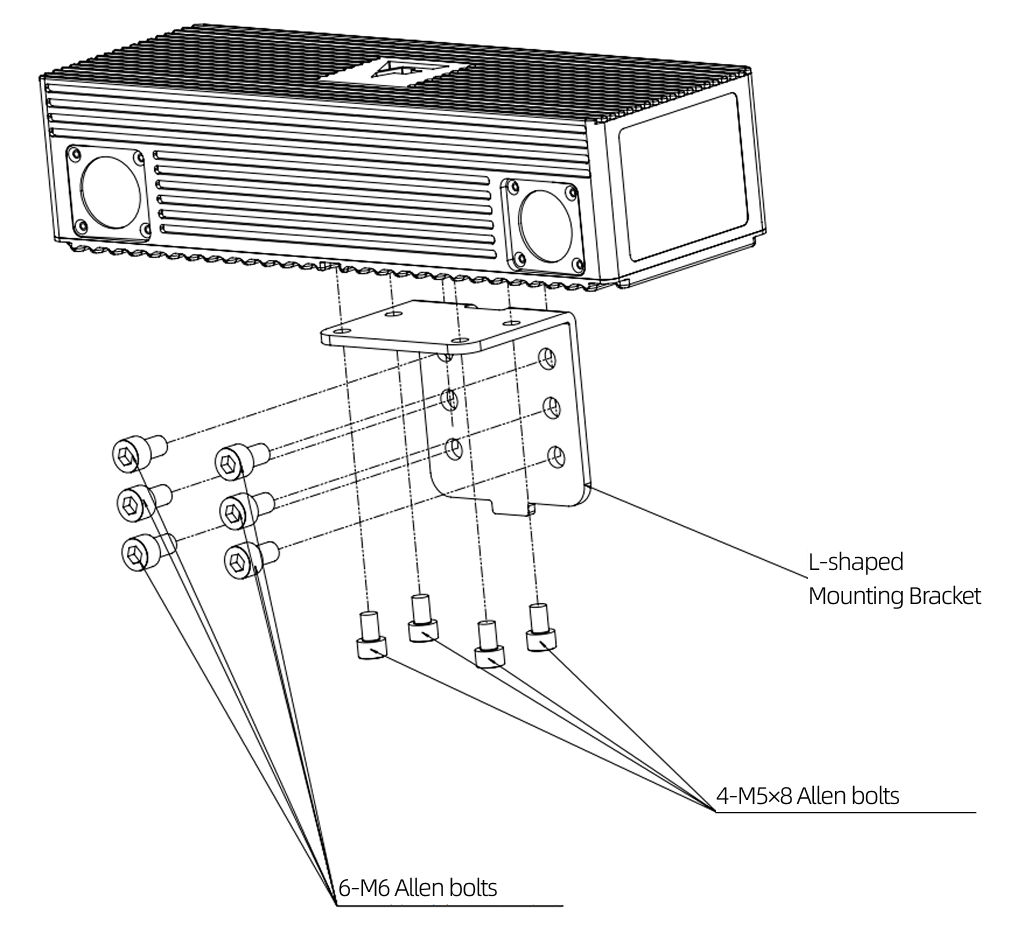 L-shaped
Mounting Bracket

4-M5×8 Allen bolts

6-M6 Allen bolts