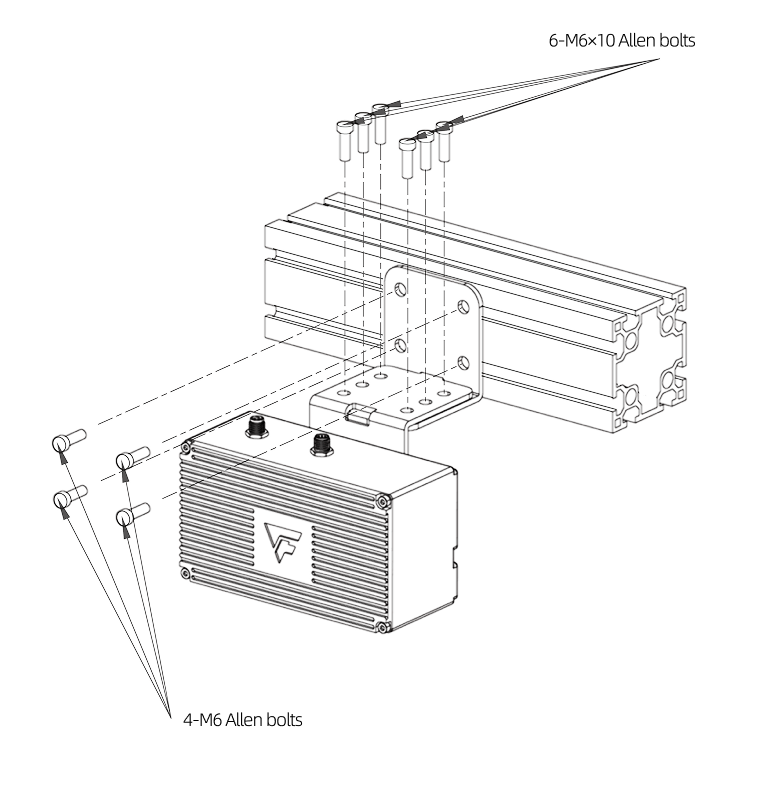 6-M6×10 Allen bolts

4-M6 Allen bolts