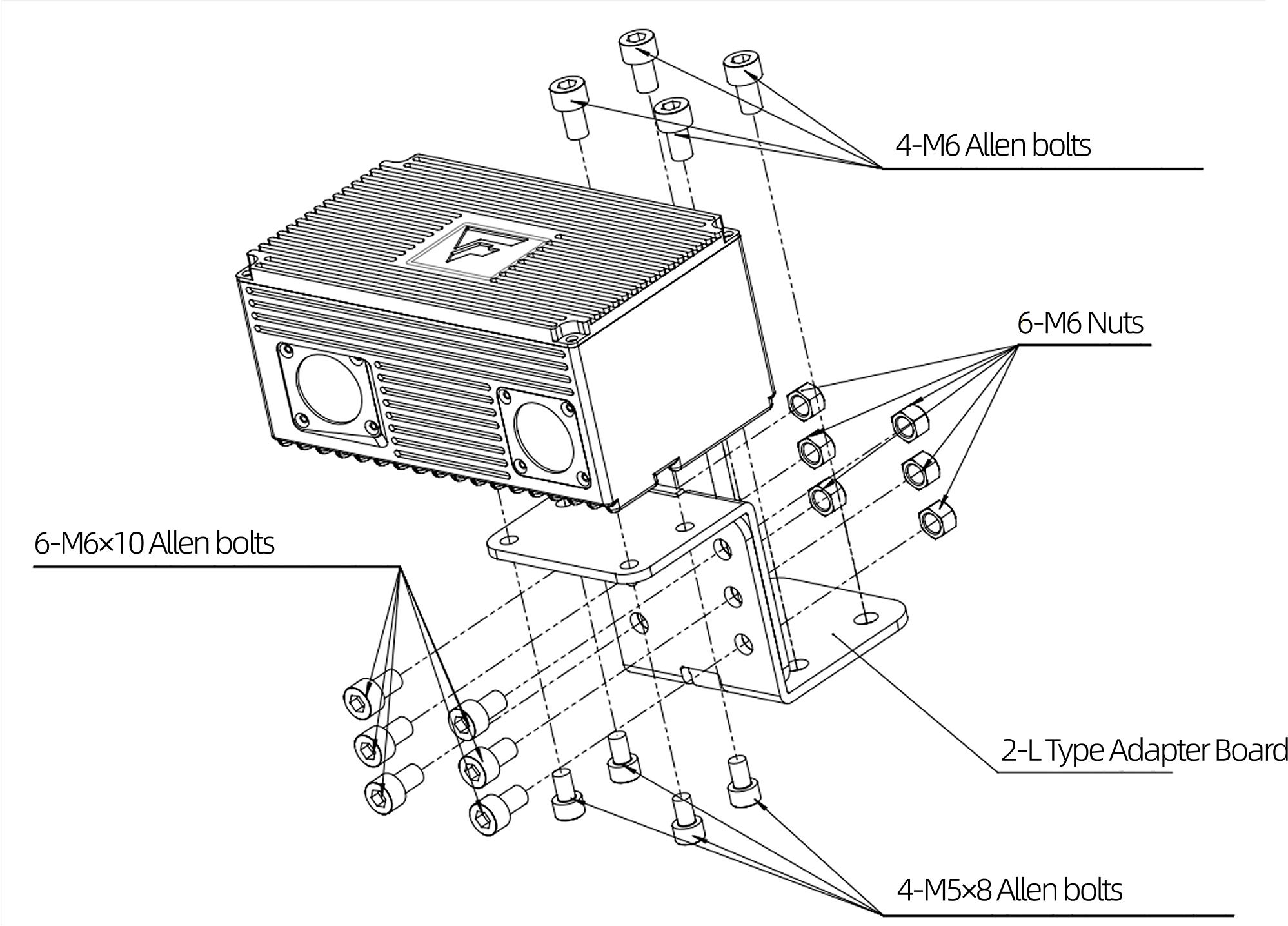 4-M6 Allen bolts

6-M6 Nuts

6-M6×10 Allen bolts

2-L Type Adapter Board

4-M5×8 Allen bolts