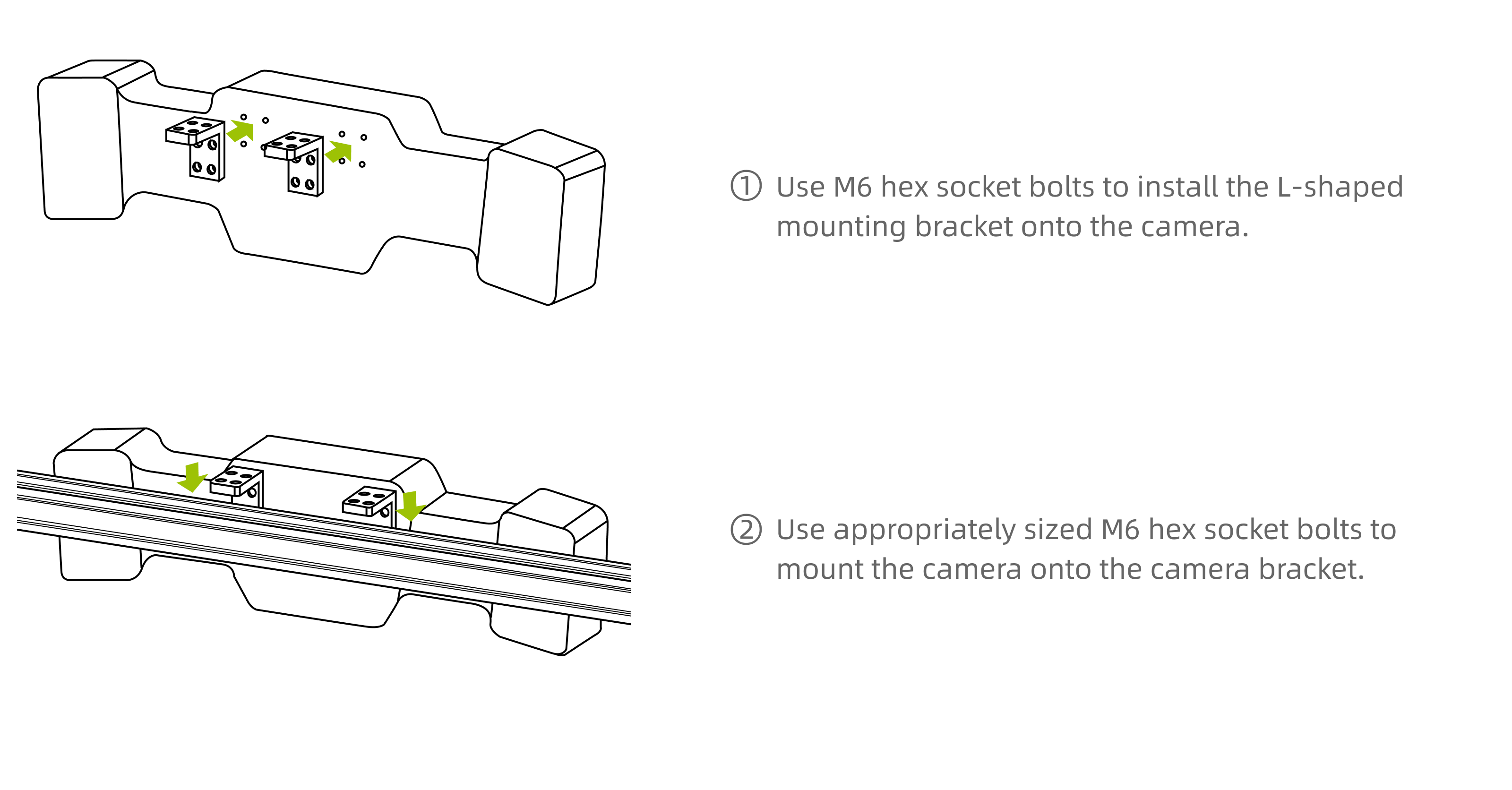 ① Use M6 hex socket bolts to install the L-shaped mounting bracket onto the camera.

② Use appropriately sized M6 hex socket bolts to mount the camera onto the camera bracket.