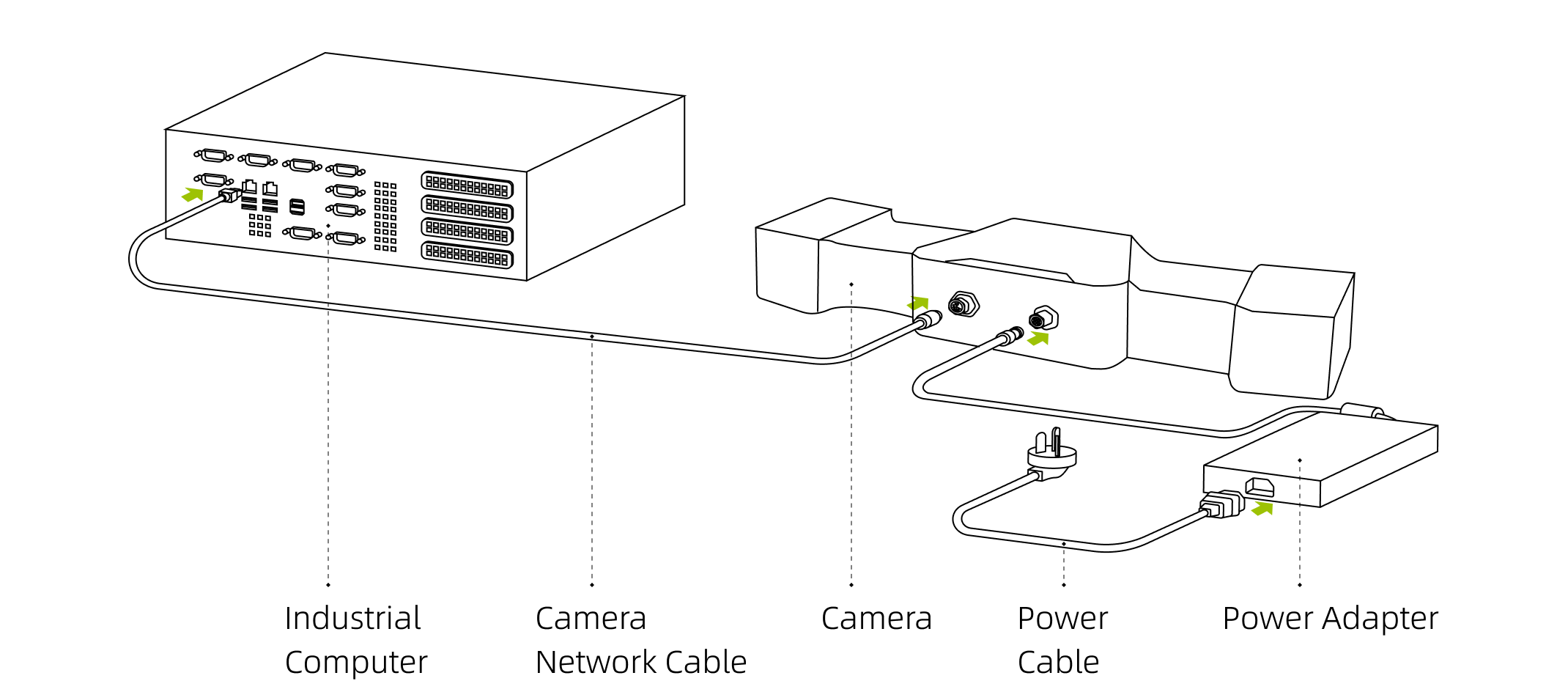 Industrial Computer

Camera Network Cable

Camera

Power Cable

Power Adapter