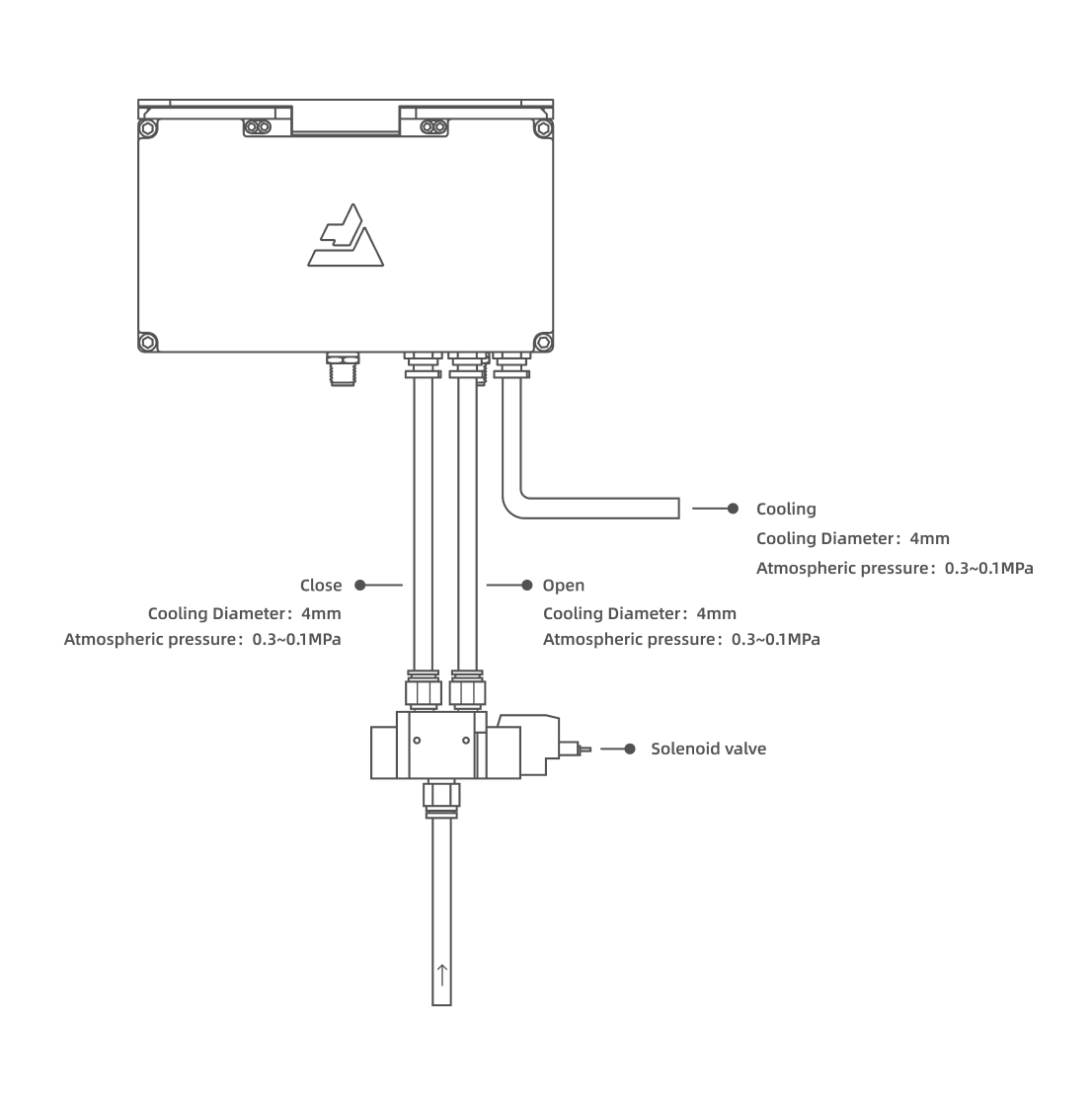 Cooling
Cooling Diameter：4mm
Atmospheric pressure：0.3~0.1MPa

Close
Cooling Diameter：4mm
Atmospheric pressure：0.3~0.1MPa

Open
Cooling Diameter：4mm
Atmospheric pressure：0.3~0.1MPa

Solenoid valve