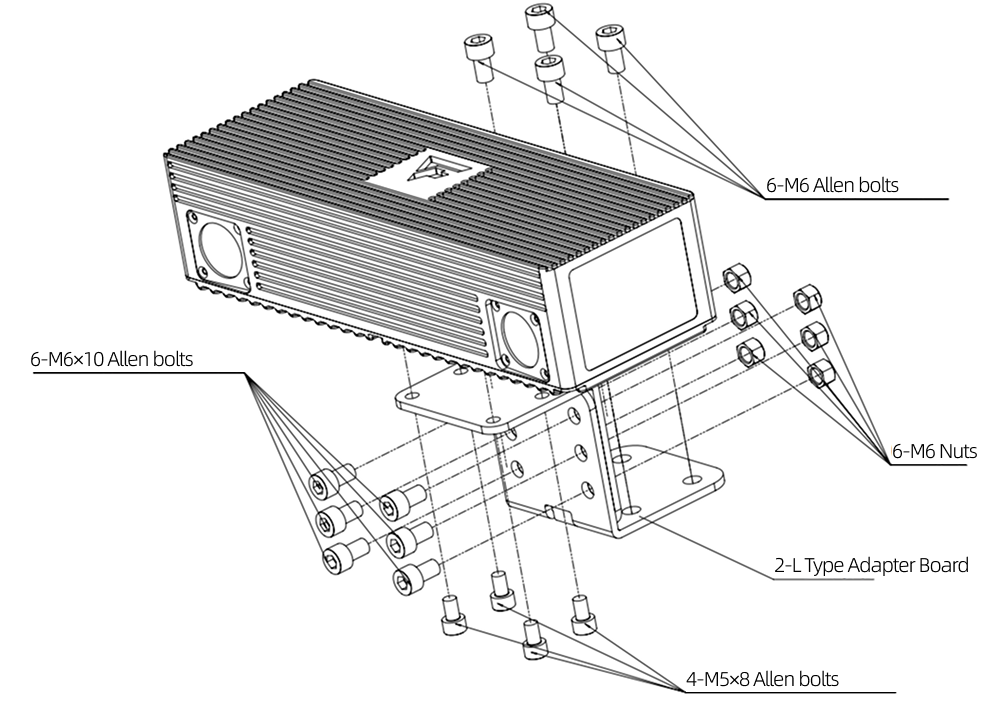 6-M6 Allen bolts

6-M6×10 Allen bolts

6-M6 Nuts

2-L Type Adapter Board

4-M5×8 Allen bolts