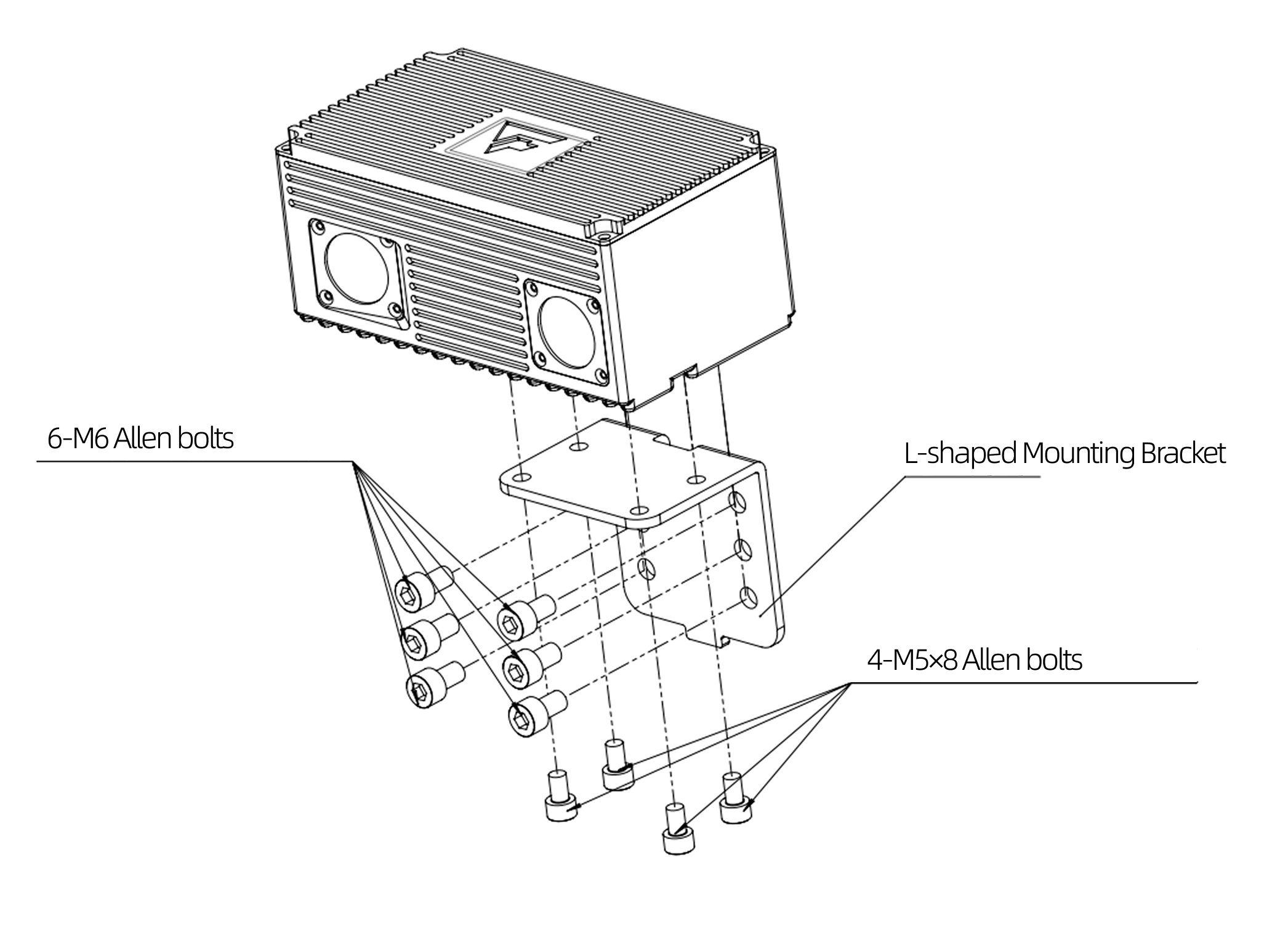 6-M6 Allen bolts

L-shaped Mounting Bracket

4-M5×8 Allen bolts