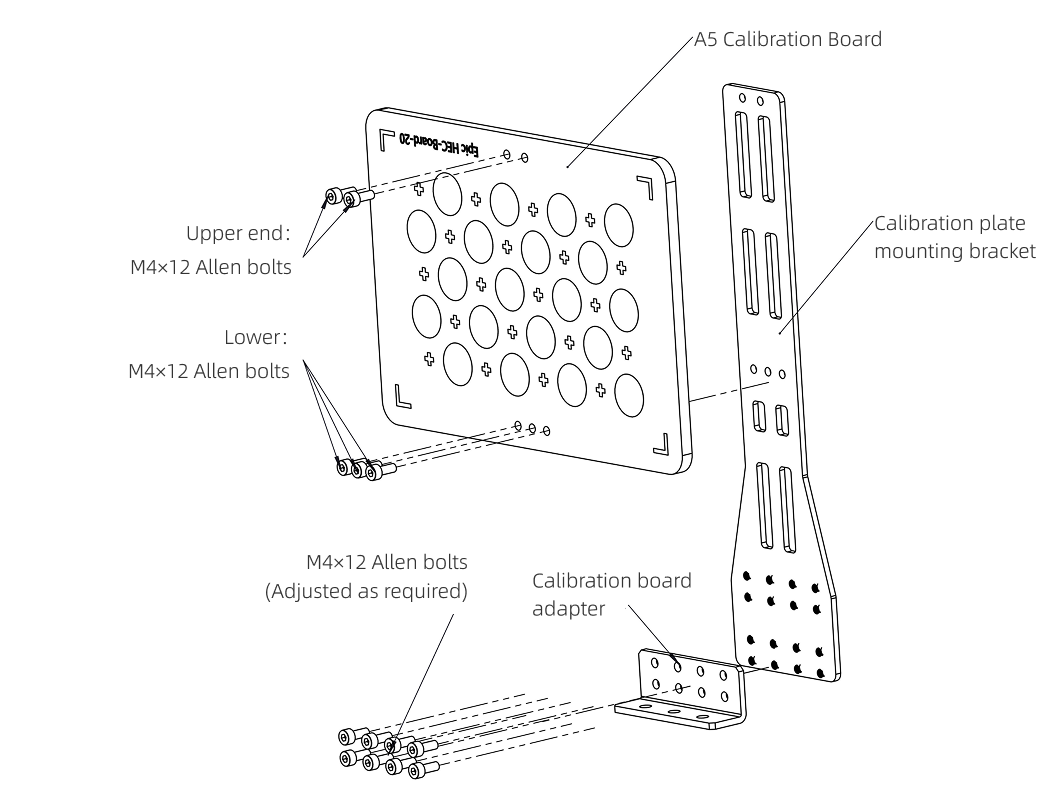 A5 Calibration Board

Epic HEC-Board-20

Upper end:
M4×12 Allen bolts

Calibration plate mounting bracket

Lower:
M4×12 Allen bolts

M4×12 Allen bolts
(Adjusted as required)

Calibration board adapter