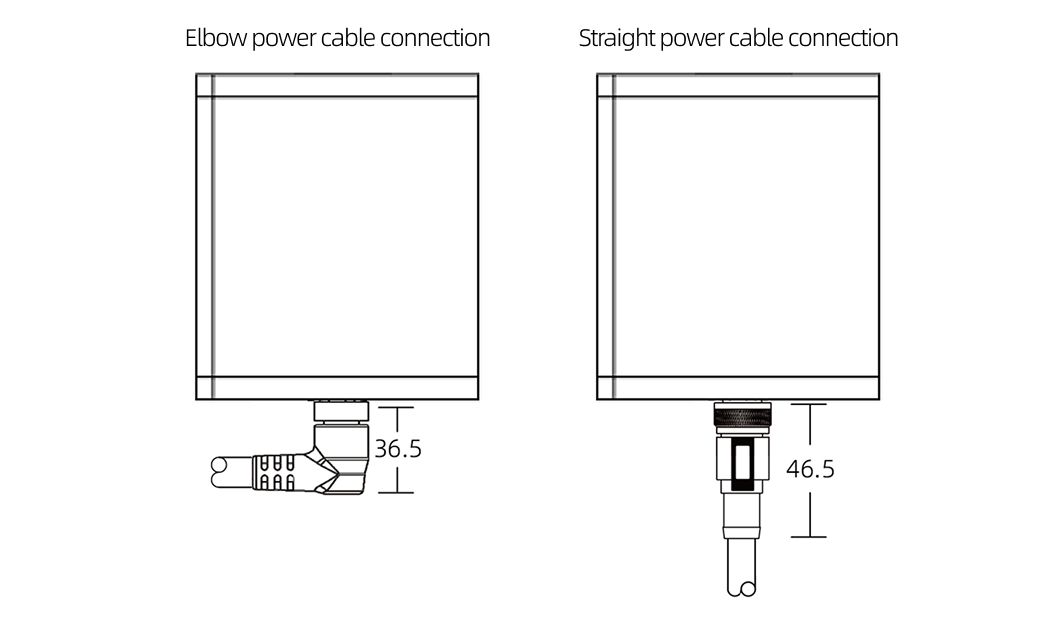 Elbow power cable connection

36.5

Straight power cable connection

46.5